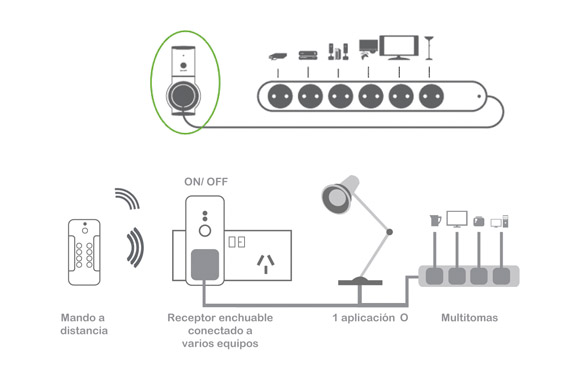 ON/ OFF

Mando a distancia

Receptor enchuable conectado a varios equipos

1 aplicación O

Multitomas