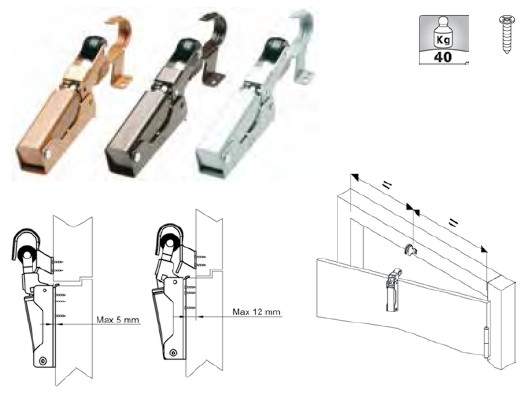 Kg
40

Max 5 mm

Max 12 mm

=

=